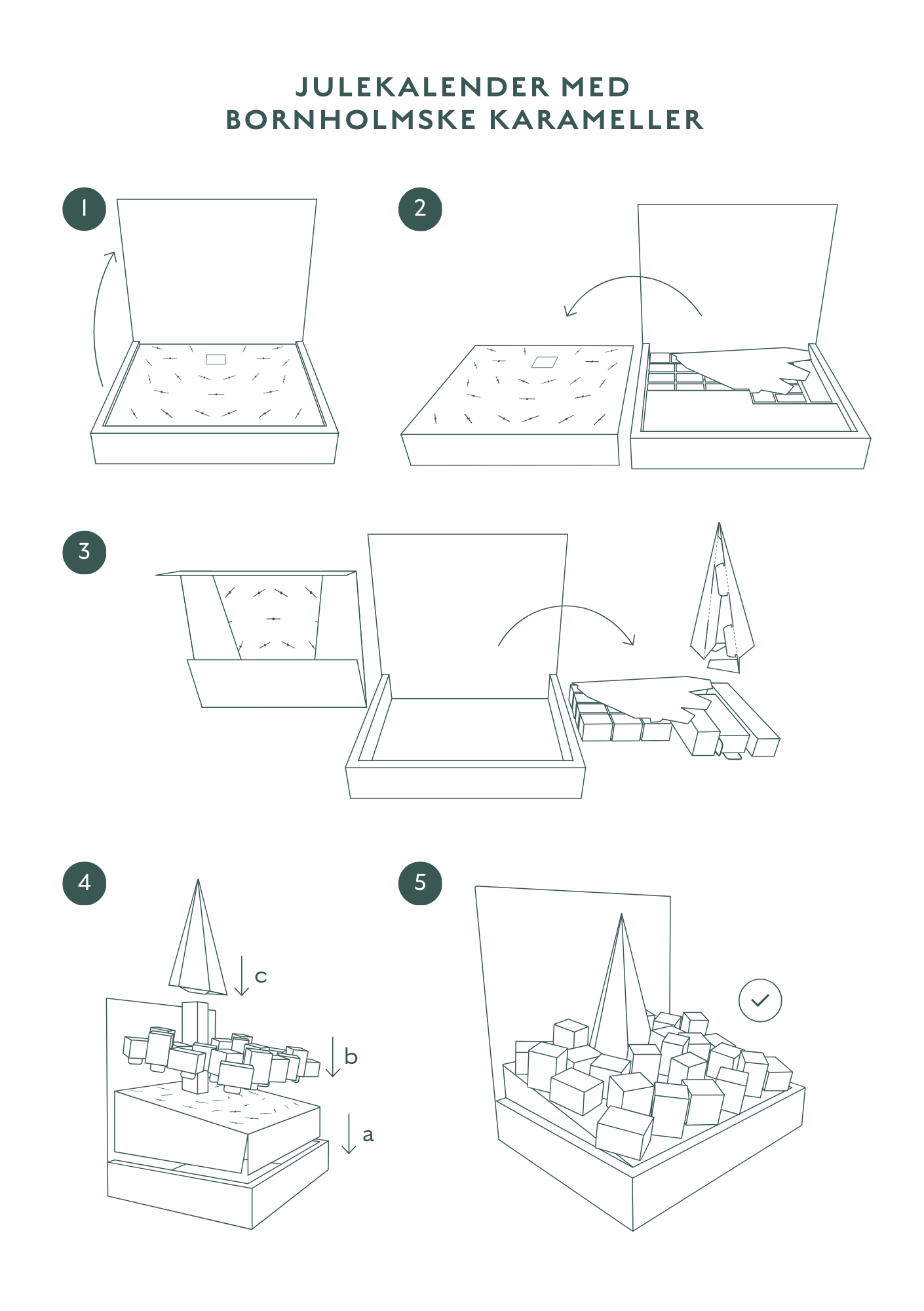 JULEKALENDER MED
BORNHOLMSKE KARAMELLER

1

2

3

4

c

b

a

5